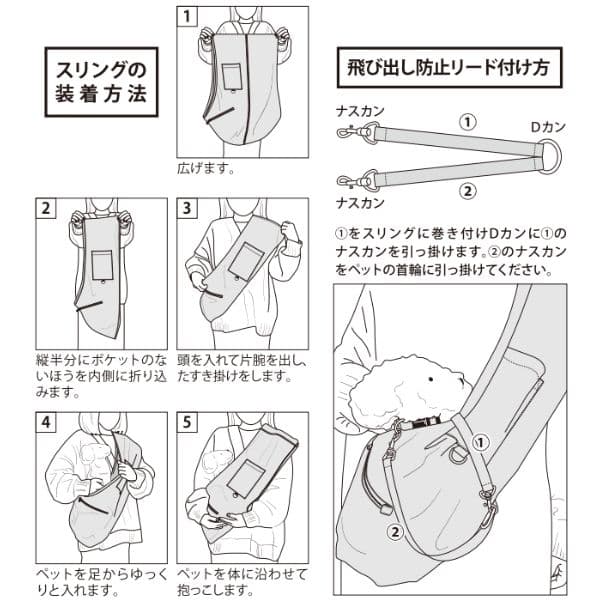 スリングの装着方法

1
広げます。

2
縦半分にポケットのないほうを内側に折り込みます。

3
頭を入れて片腕を出し、たすき掛けをします。

4
ペットを足からゆっくりと入れます。

5
ペットを体に沿わせて抱っこします。

飛び出し防止リード付け方

ナスカン
①
Dカン
②
ナスカン

①をスリングに巻き付けDカンに①のナスカンを引っ掛けます。②のナスカンをペットの首輪に引っ掛けてください。

①
②